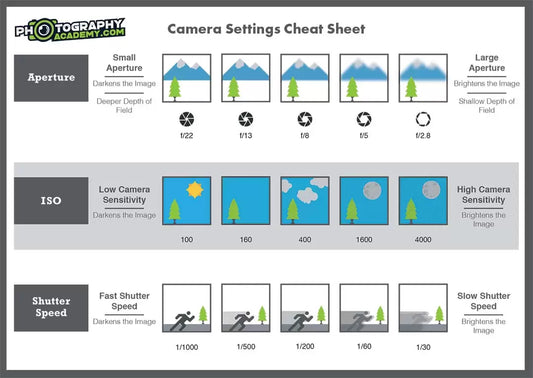 PHOTOGRAPHY ACADEMY.COM

Camera Settings Cheat Sheet

Aperture

Small Aperture
Darkens the Image
Deeper Depth of Field

f/22 f/13 f/8 f/5 f/2.8

Large Aperture
Brightens the Image
Shallow Depth of Field

ISO

Low Camera Sensitivity
Darkens the Image

100 160 400 1600 4000

High Camera Sensitivity
Brightens the Image

Shutter Speed

Fast Shutter Speed
Darkens the Image

1/1000 1/500 1/200 1/60 1/30

Slow Shutter Speed
Brightens the Image